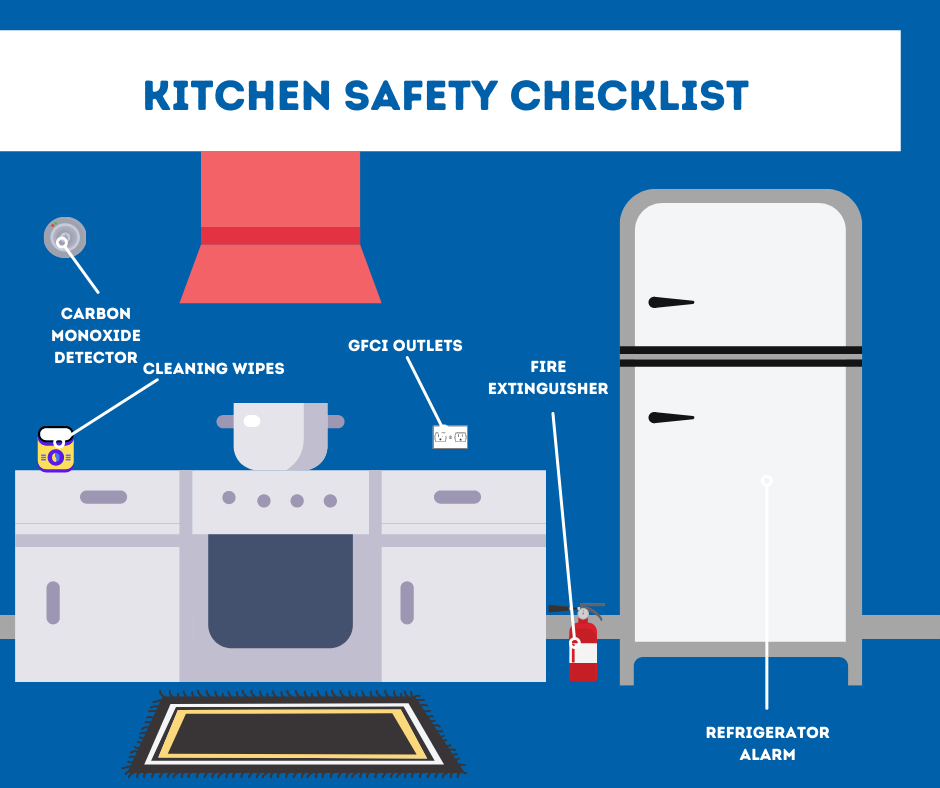 KITCHEN SAFETY CHECKLIST

CARBON MONOXIDE DETECTOR

CLEANING WIPES

GFCI OUTLETS

FIRE EXTINGUISHER

REFRIGERATOR ALARM